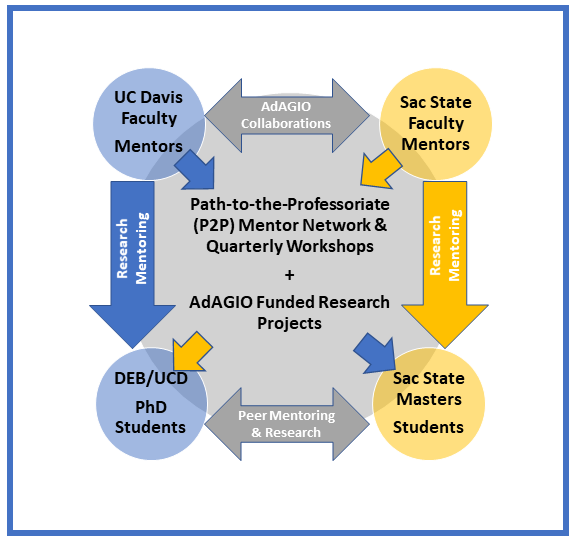 UC Davis Faculty Mentors

AdAGIO Collaborations

Sac State Faculty Mentors

Research Mentoring

Path-to-the-Professoriate (P2P) Mentor Network & Quarterly Workshops

+

AdAGIO Funded Research Projects

Research Mentoring

DEB/UCD PhD Students

Peer Mentoring & Research

Sac State Masters Students